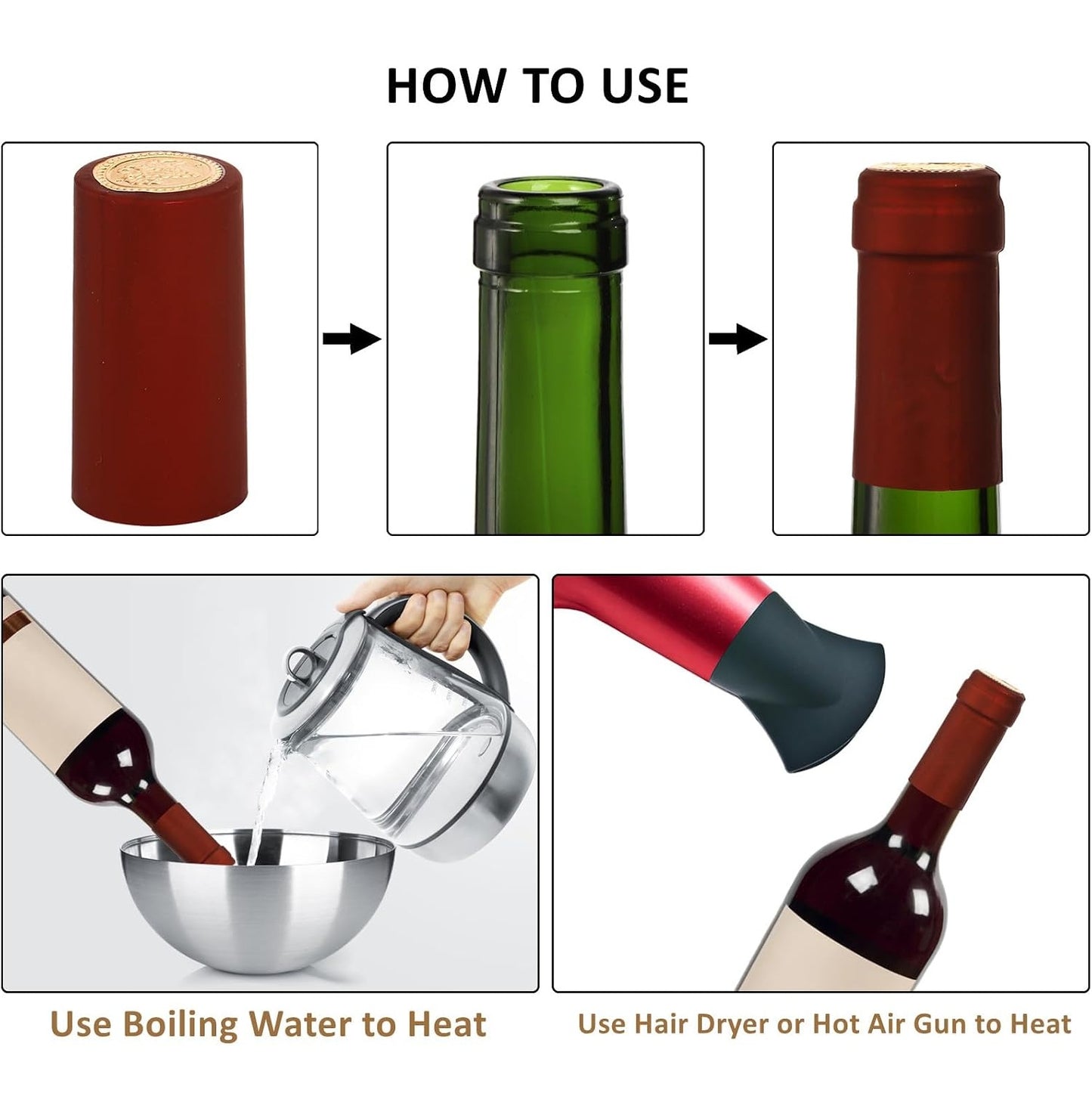 HOW TO USE

Use Boiling Water to Heat

Use Hair Dryer or Hot Air Gun to Heat